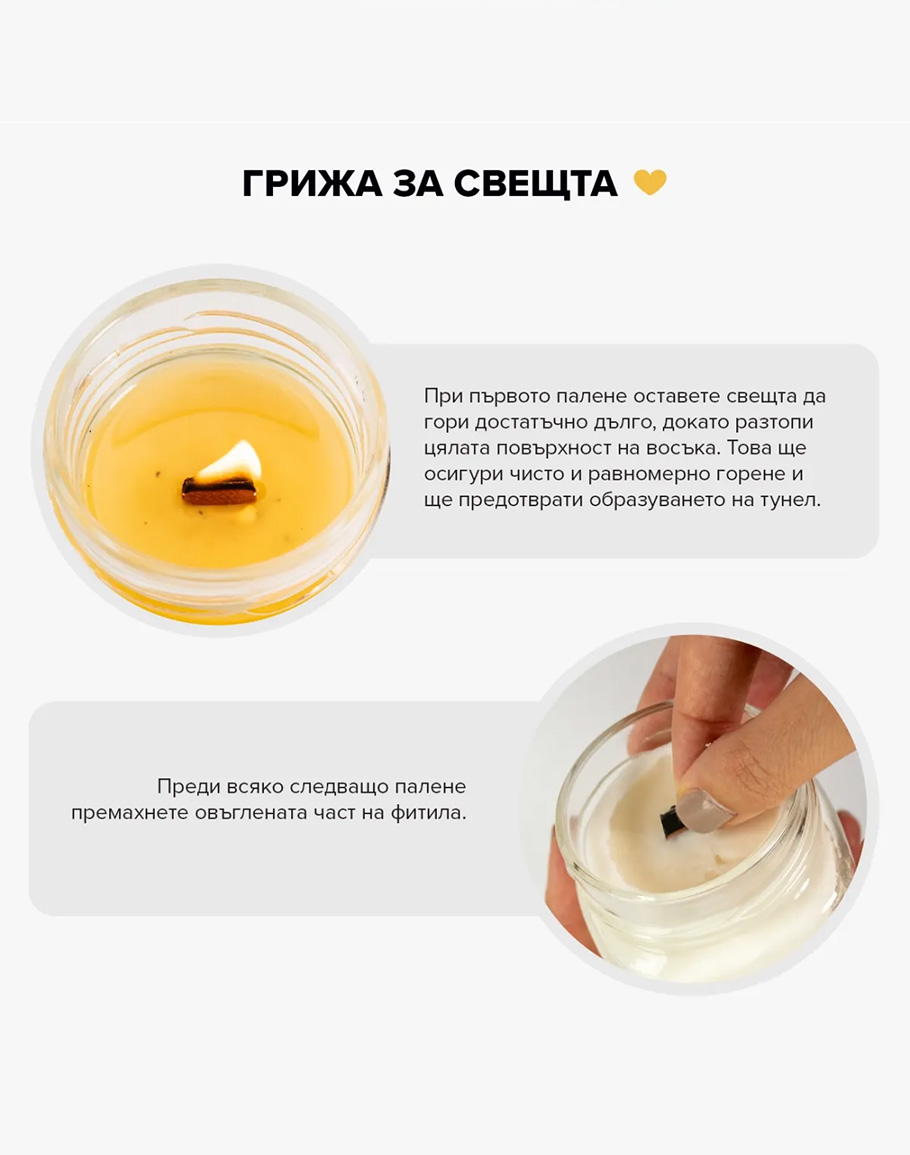 ГРИЖА ЗА СВЕЩТА

При първото палене оставете свещта да гори достатъчно дълго, докато разтопи цялата повърхност на восъка. Това ще осигури чисто и равномерно горене и ще предотврати образуването на тунел.

Преди всяко следващо палене премахнете овъглената част на фитила.